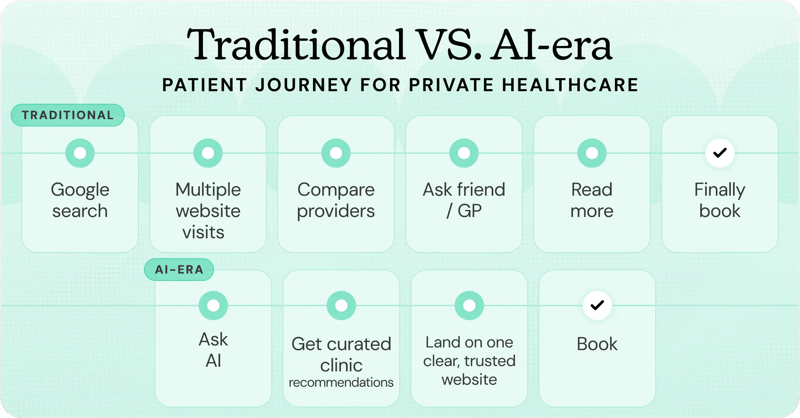 Traditional VS. AI-era

PATIENT JOURNEY FOR PRIVATE HEALTHCARE

TRADITIONAL

Google search

Multiple website visits

Compare providers

Ask friend / GP

Read more

Finally book

AI-ERA

Ask AI

Get curated clinic recommendations

Land on one clear, trusted website

Book